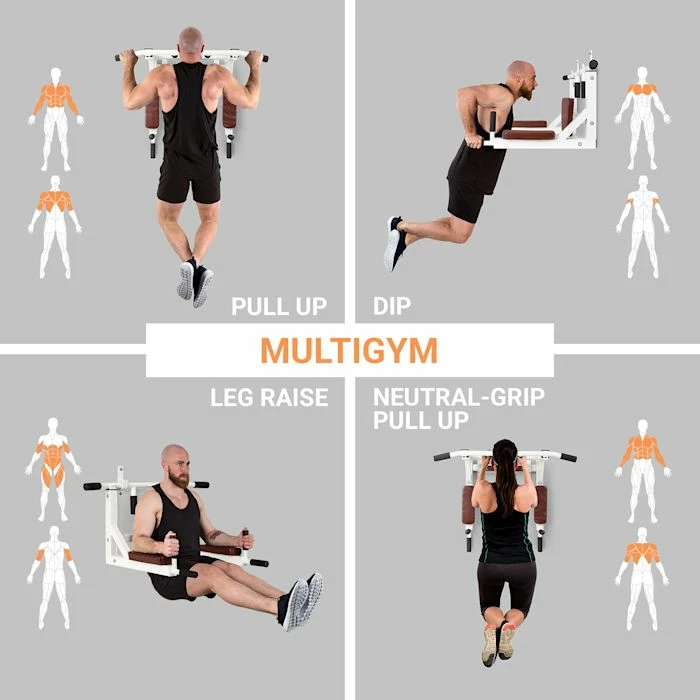 PULL UP

DIP

MULTIGYM

LEG RAISE

NEUTRAL-GRIP PULL UP