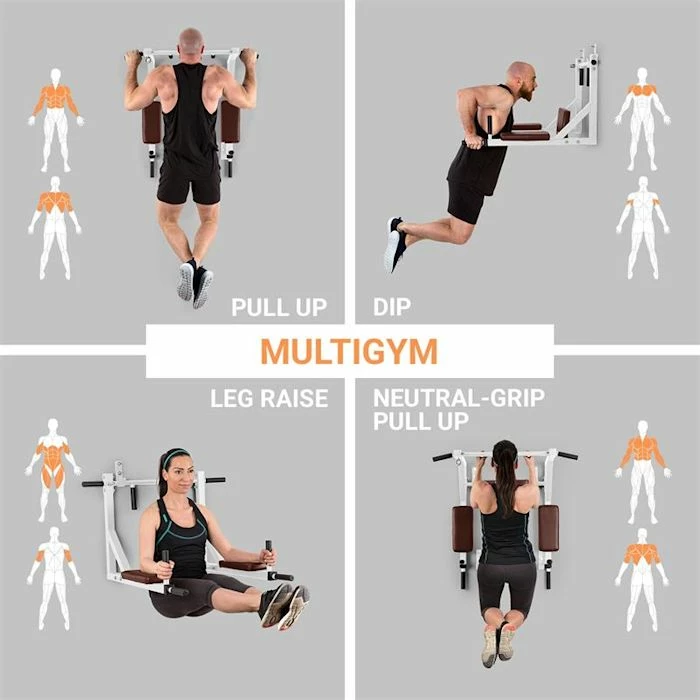 PULL UP

DIP

MULTIGYM

LEG RAISE

NEUTRAL-GRIP PULL UP