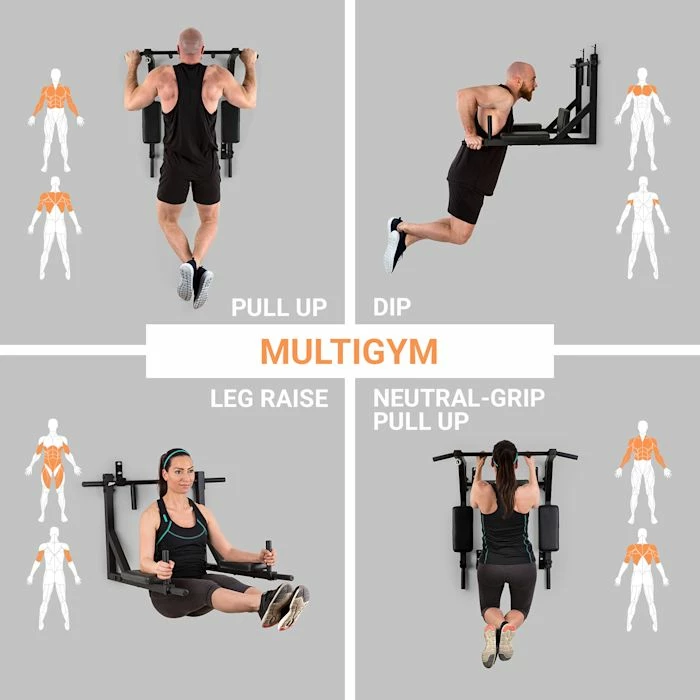 PULL UP

DIP

MULTIGYM

LEG RAISE

NEUTRAL-GRIP PULL UP